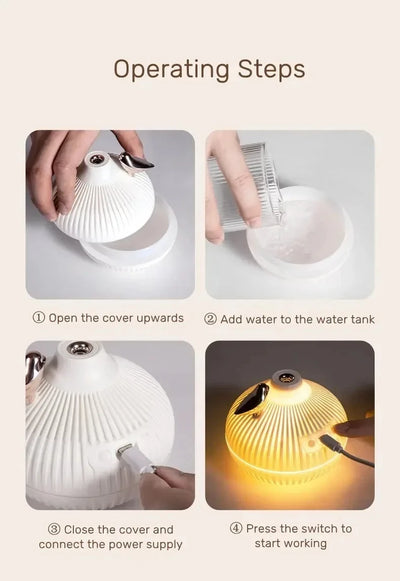 Operating Steps

① Open the cover upwards

② Add water to the water tank

③ Close the cover and connect the power supply

④ Press the switch to start working