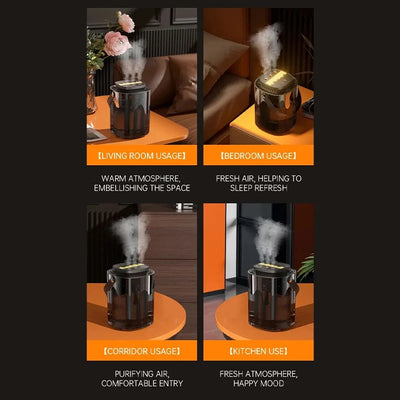 【LIVING ROOM USAGE】

WARM ATMOSPHERE, EMBELLISHING THE SPACE

【BEDROOM USAGE】

FRESH AIR, HELPING TO SLEEP REFRESH

【CORRIDOR USAGE】

PURIFYING AIR, COMFORTABLE ENTRY

【KITCHEN USE】

FRESH ATMOSPHERE, HAPPY MOOD