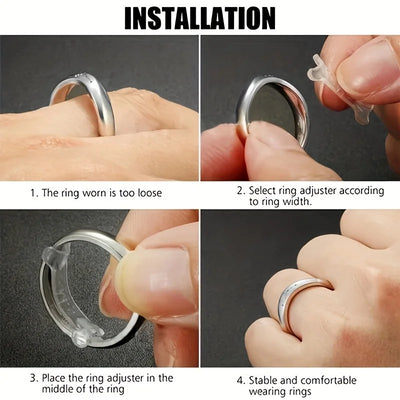 INSTALLATION

1. The ring worn is too loose

2. Select ring adjuster according to ring width.

3. Place the ring adjuster in the middle of the ring

4. Stable and comfortable wearing rings