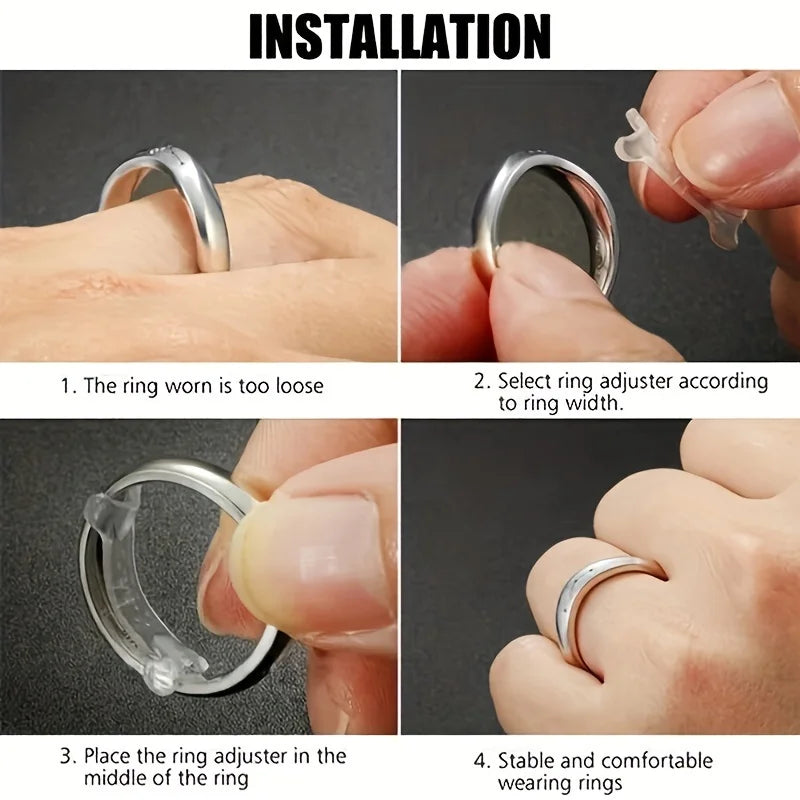 INSTALLATION

1. The ring worn is too loose

2. Select ring adjuster according to ring width.

3. Place the ring adjuster in the middle of the ring

4. Stable and comfortable wearing rings