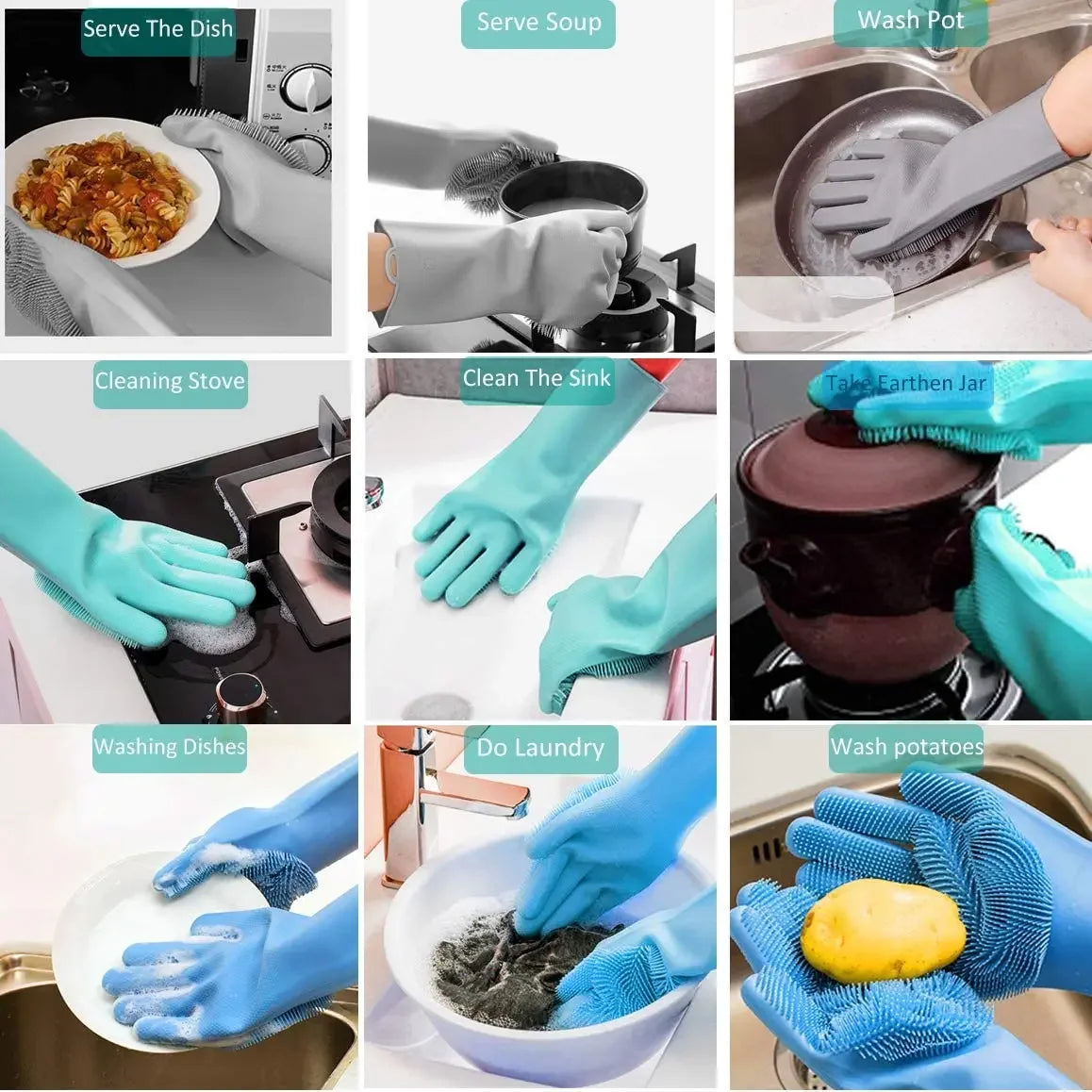 Serve The Dish

Serve Soup

Wash Pot

Cleaning Stove

Clean The Sink

Take Earthen Jar

Washing Dishes

Do Laundry

Wash potatoes